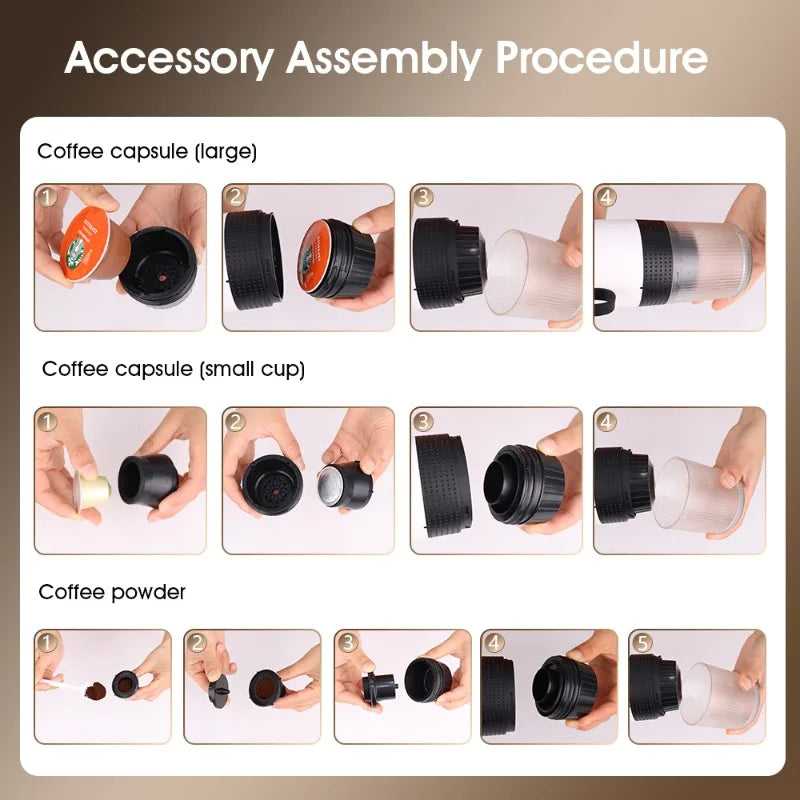 Accessory Assembly Procedure

Coffee capsule (large)

1 2 3 4

Coffee capsule (small cup)

1 2 3 4

Coffee powder

1 2 3 4 5